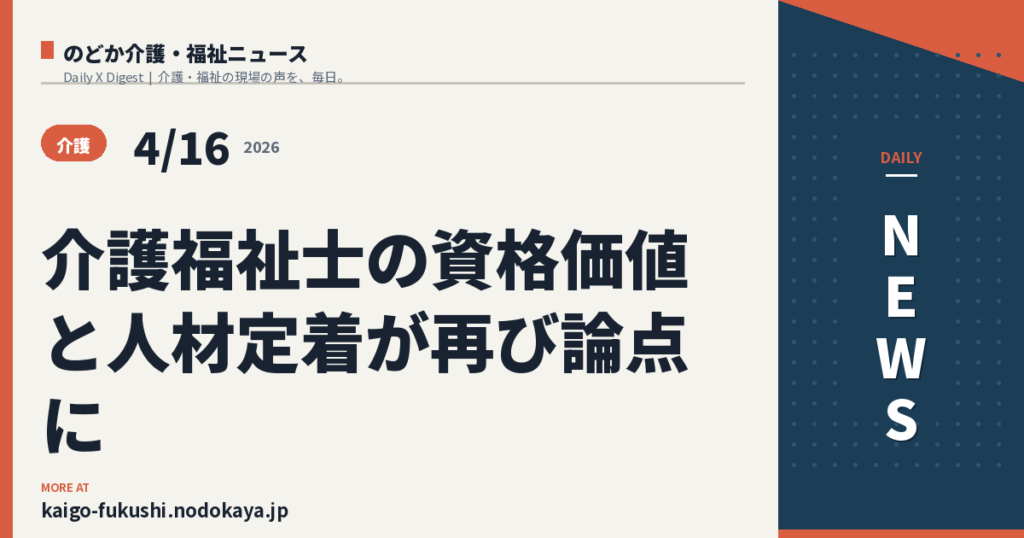 のどか介護・福祉ニュース

Daily X Digest | 介護・福祉の現場の声を、毎日。

介護

4/16 2026

介護福祉士の資格価値と人材定着が再び論点に

MORE AT

kaigo-fukushi.nodokaya.jp

DAILY

NEWS